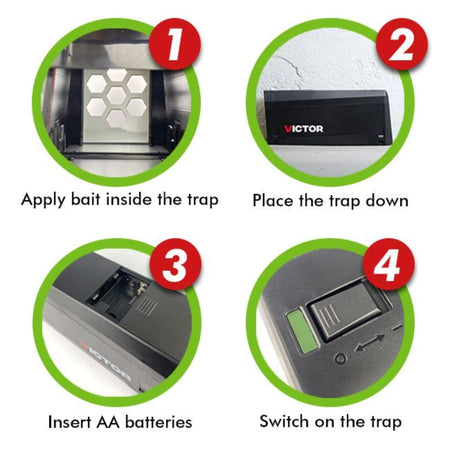 1

Apply bait inside the trap

2

VICTOR

Place the trap down

3

VICTOR

Insert AA batteries

4

Switch on the trap