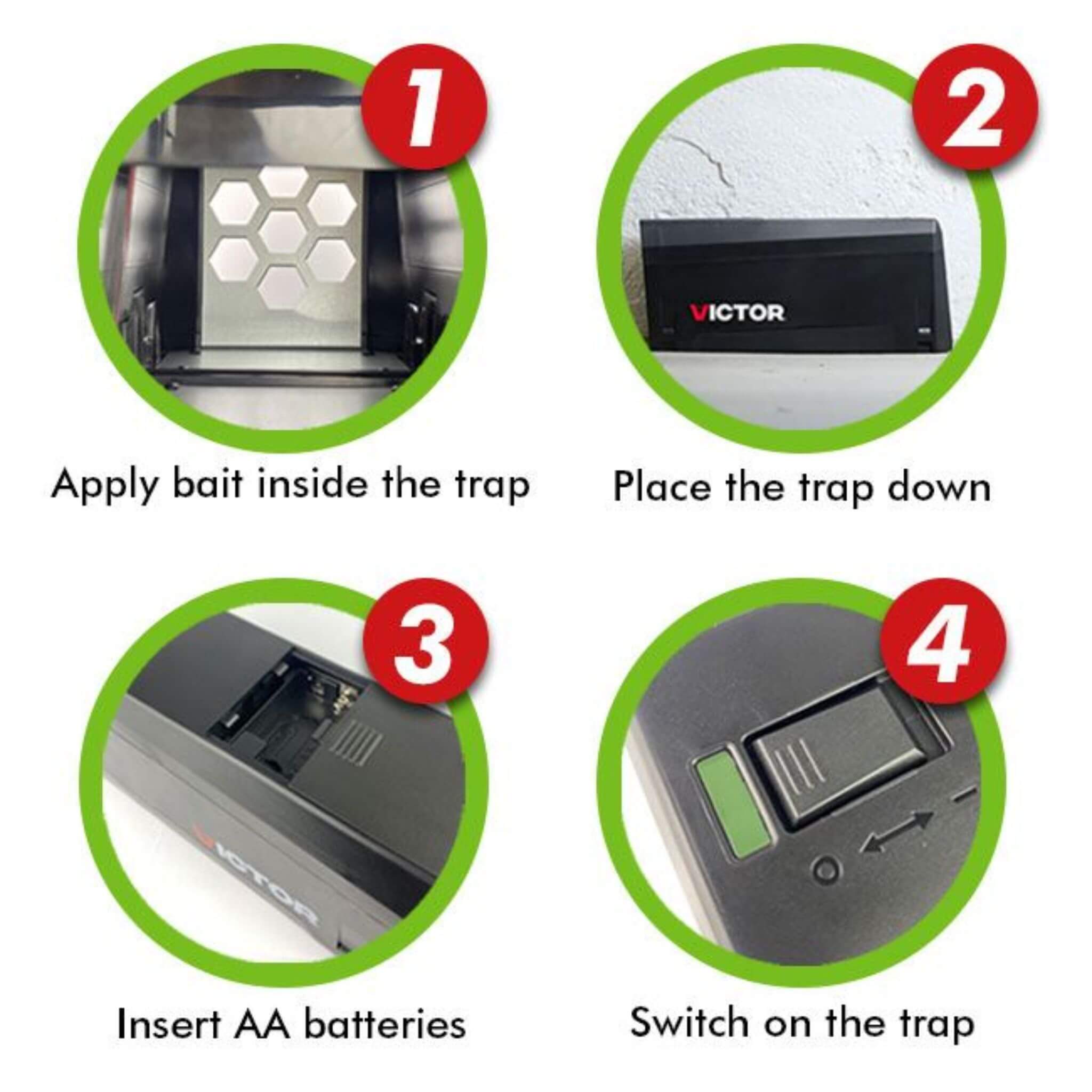 1

Apply bait inside the trap

2

VICTOR

Place the trap down

3

VICTOR

Insert AA batteries

4

Switch on the trap