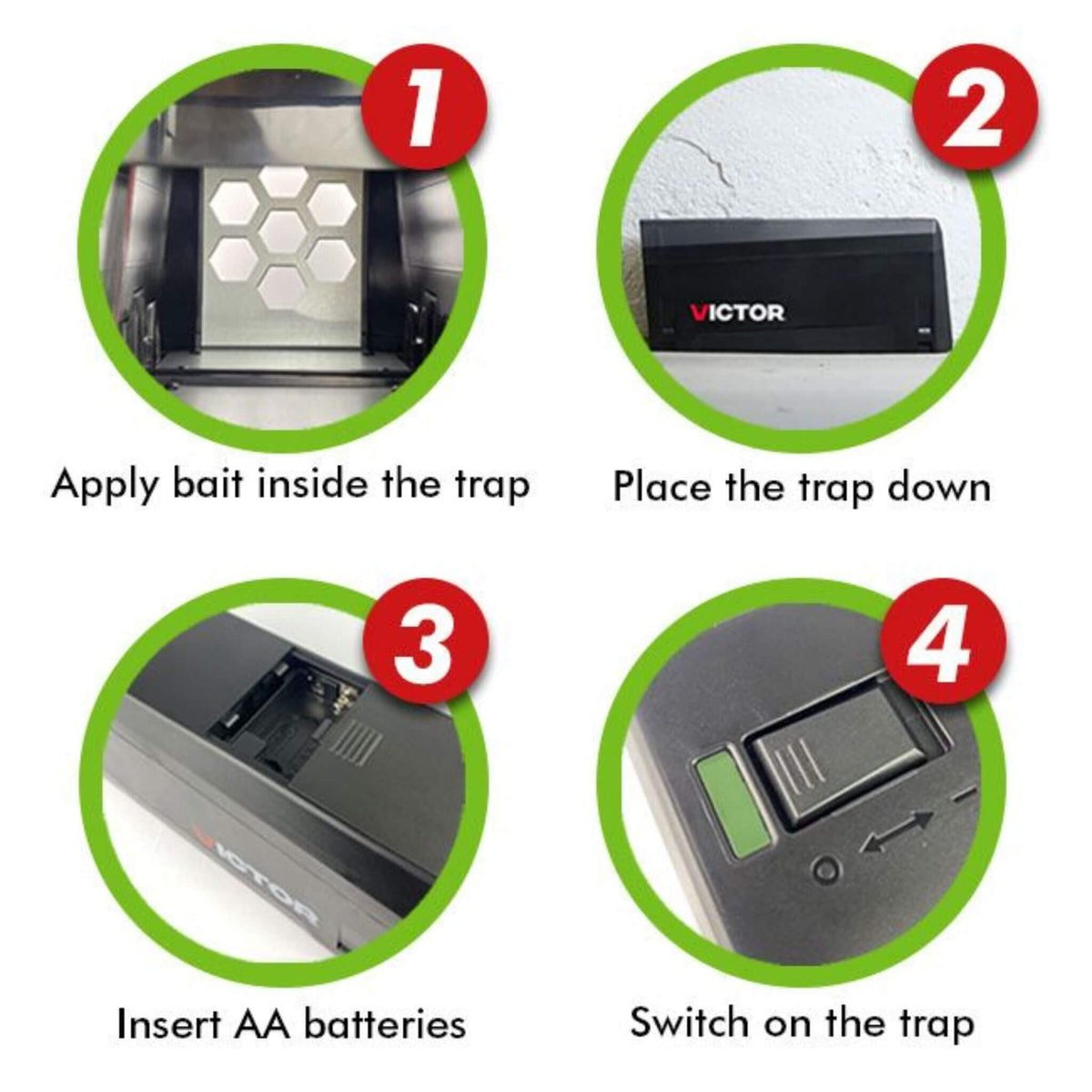 1

Apply bait inside the trap

2

VICTOR

Place the trap down

3

VICTOR

Insert AA batteries

4

Switch on the trap