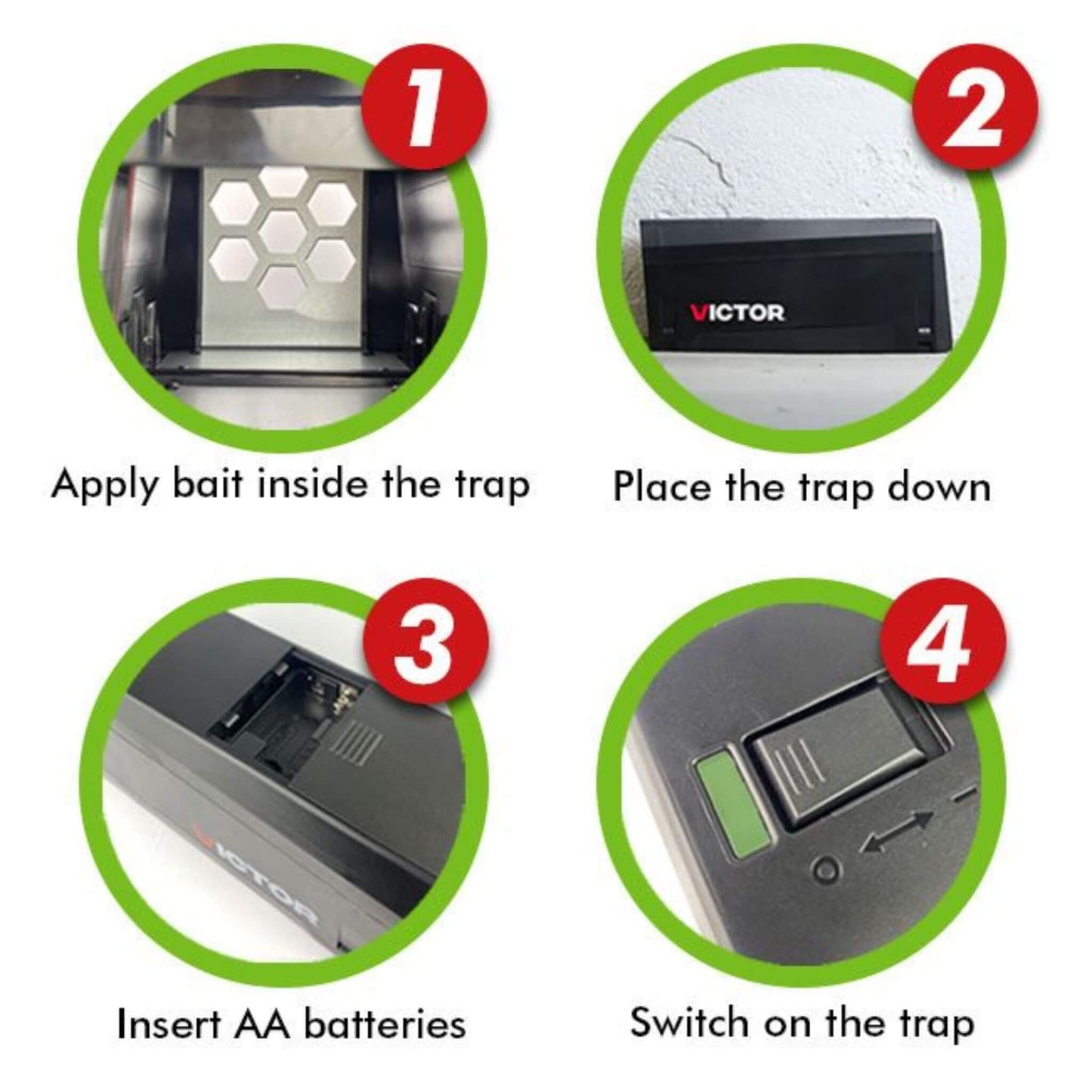 1

Apply bait inside the trap

2

VICTOR

Place the trap down

3

VICTOR

Insert AA batteries

4

Switch on the trap