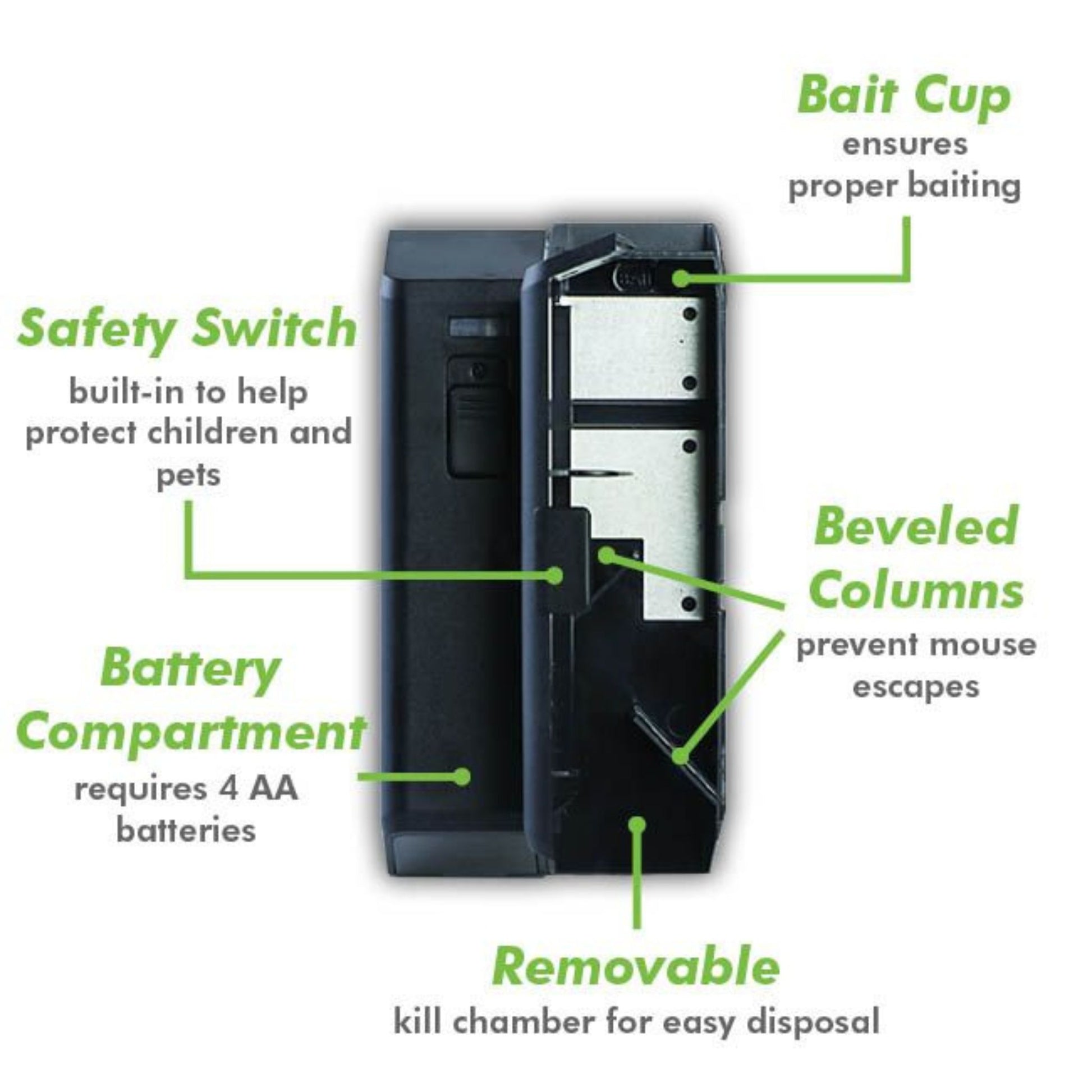 Bait Cup
ensures proper baiting

Safety Switch
built-in to help protect children and pets

Beveled Columns
prevent mouse escapes

Battery Compartment
requires 4 AA batteries

Removable
kill chamber for easy disposal